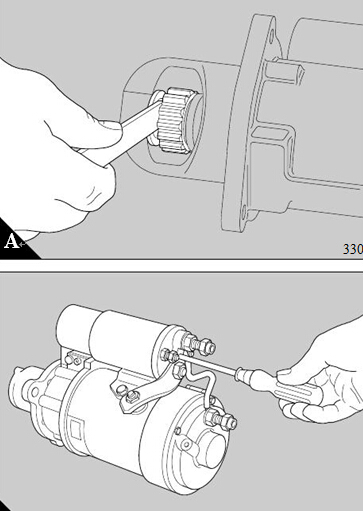 A

330