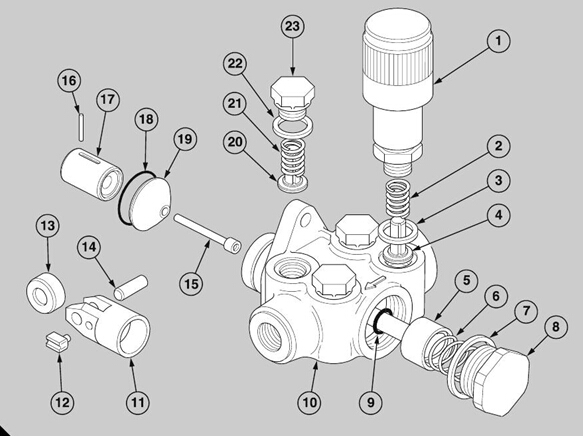 23
1
22
21
20
16
17
18
19
2
3
4
13
14
15
5
6
7
8
12
11
10
9