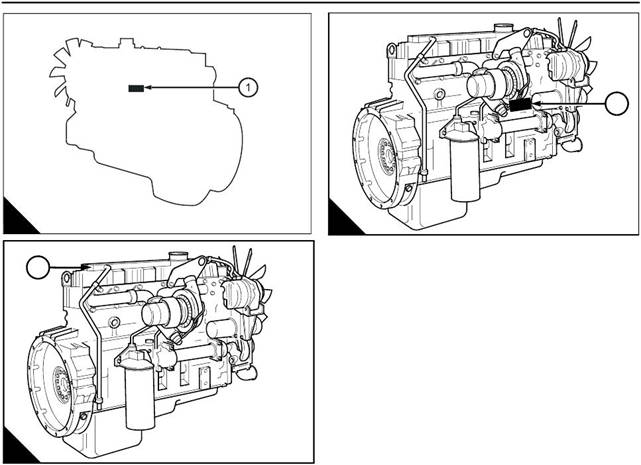 1